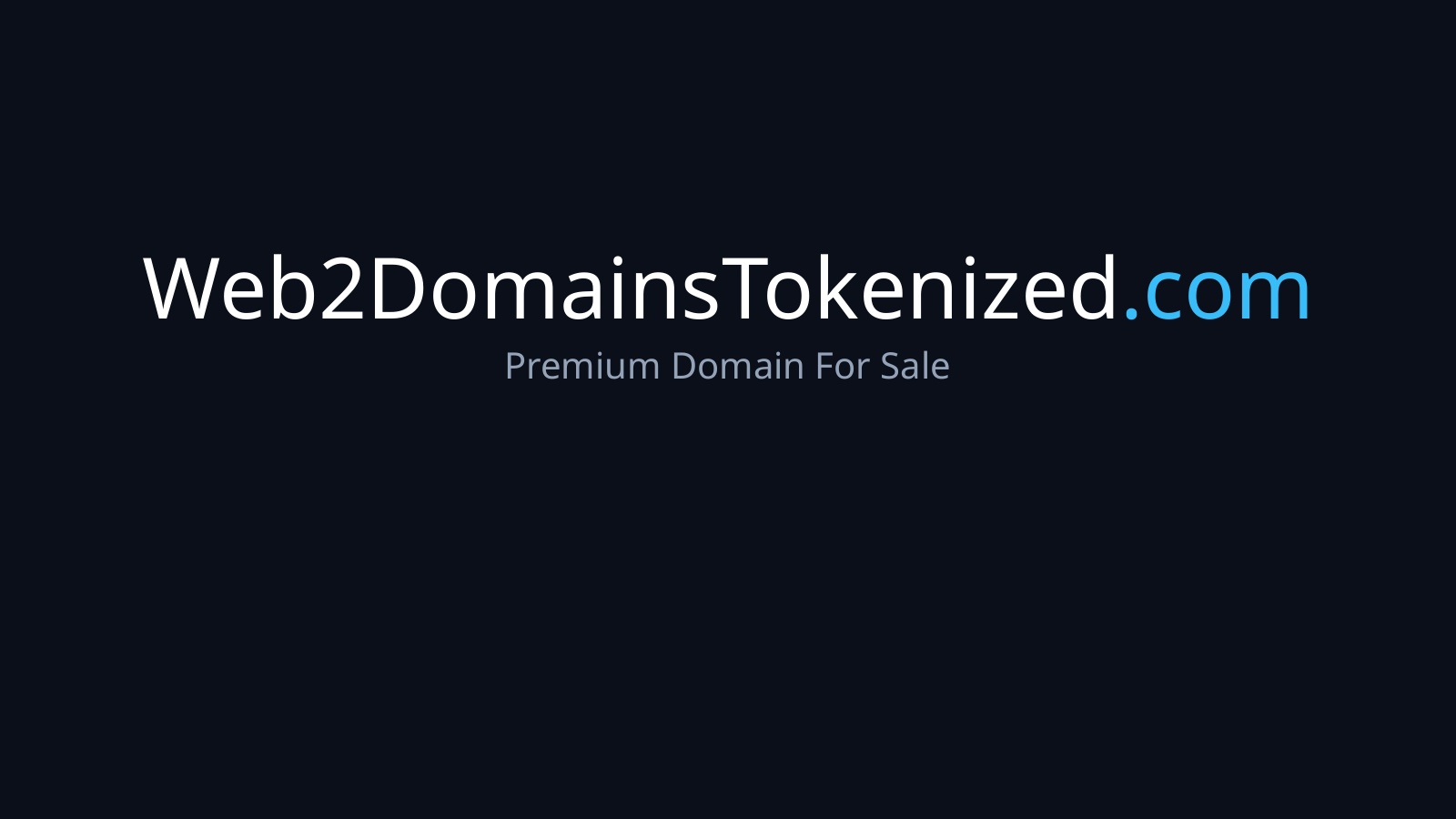 Web2DomainsTokenized.com
Premium Domain For Sale